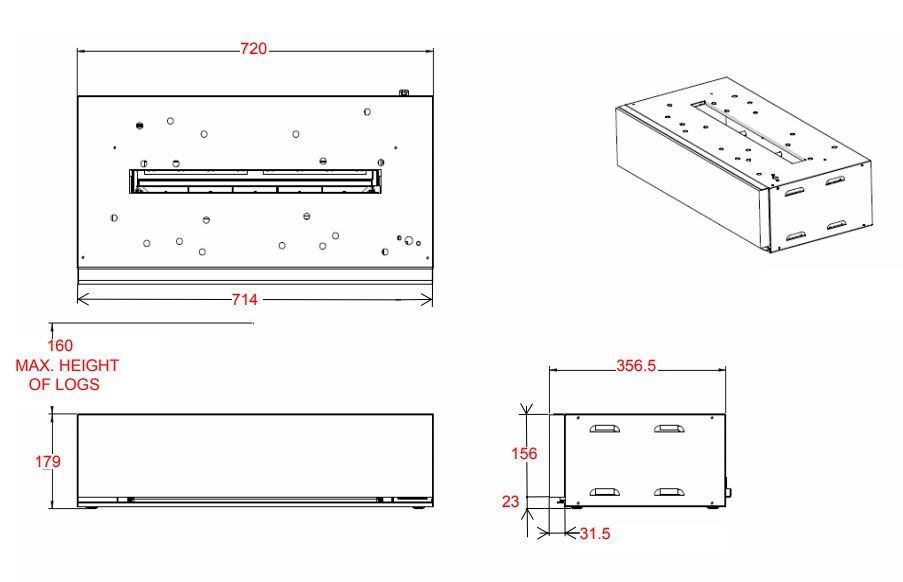 720

714

160
MAX. HEIGHT
OF LOGS

179

356.5

156

23

31.5