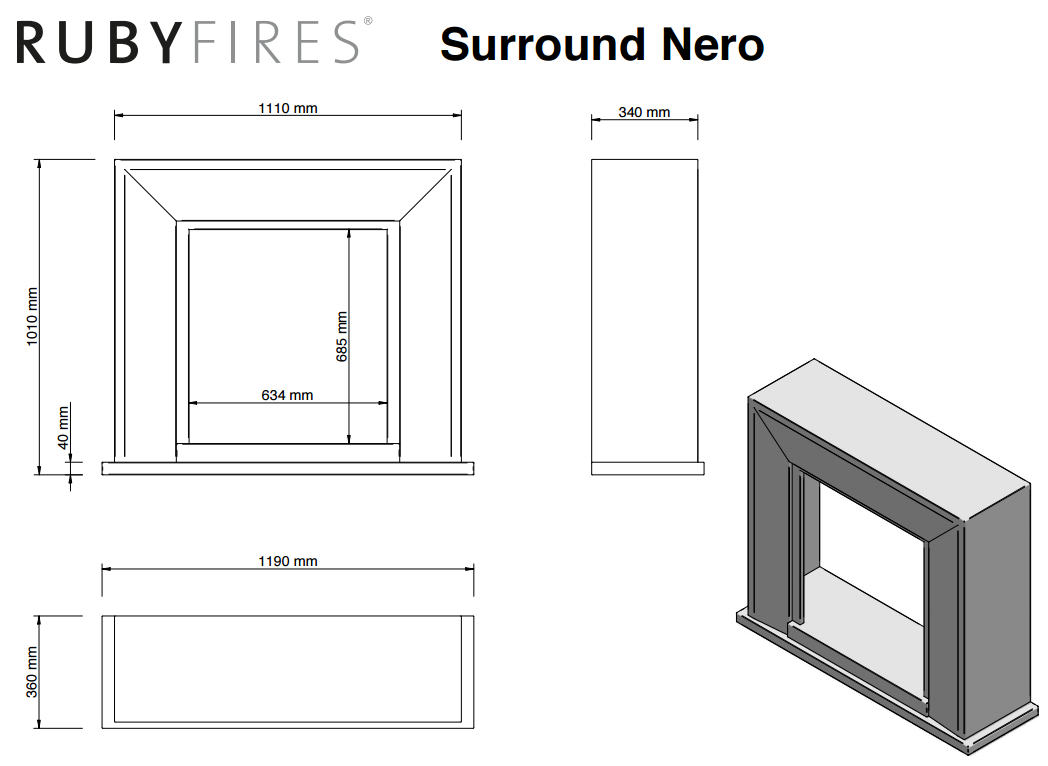 RUBYFIRES®

Surround Nero

1110 mm

340 mm

1010 mm

685 mm

634 mm

40 mm

1190 mm

360 mm