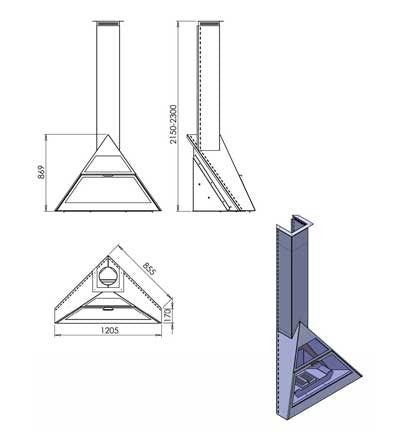 869

2150-2300

855

170

1205